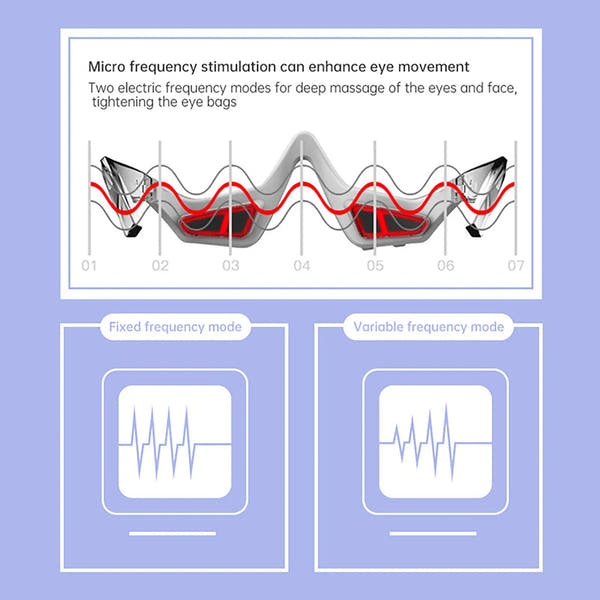 Micro frequency stimulation can enhance eye movement

Two electric frequency modes for deep massage of the eyes and face, tightening the eye bags

01 02 03 04 05 06 07

Fixed frequency mode

Variable frequency mode