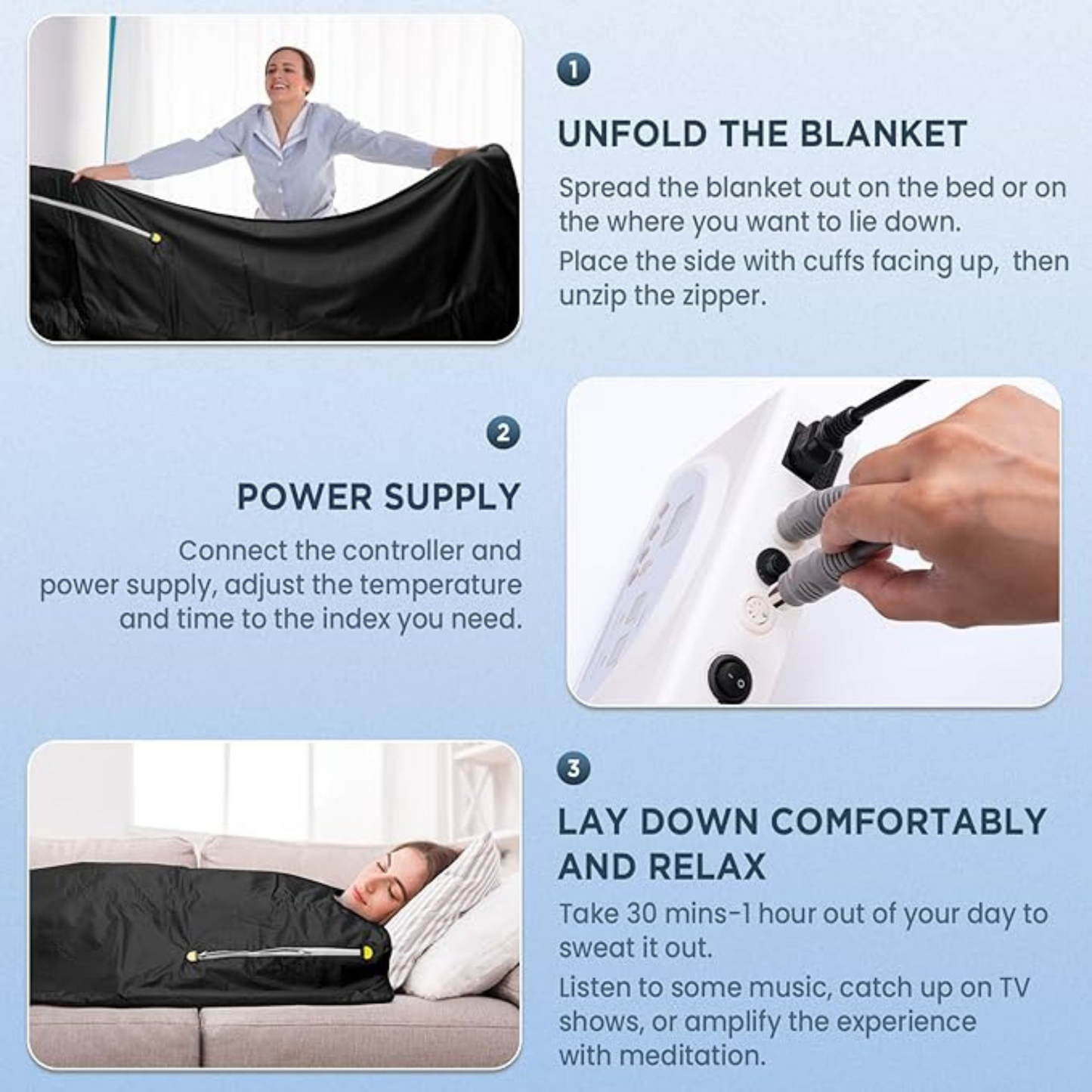 1

UNFOLD THE BLANKET

Spread the blanket out on the bed or on the where you want to lie down.

Place the side with cuffs facing up, then unzip the zipper.

2

POWER SUPPLY

Connect the controller and power supply, adjust the temperature and time to the index you need.

3

LAY DOWN COMFORTABLY AND RELAX

Take 30 mins-1 hour out of your day to sweat it out.

Listen to some music, catch up on TV shows, or amplify the experience with meditation.